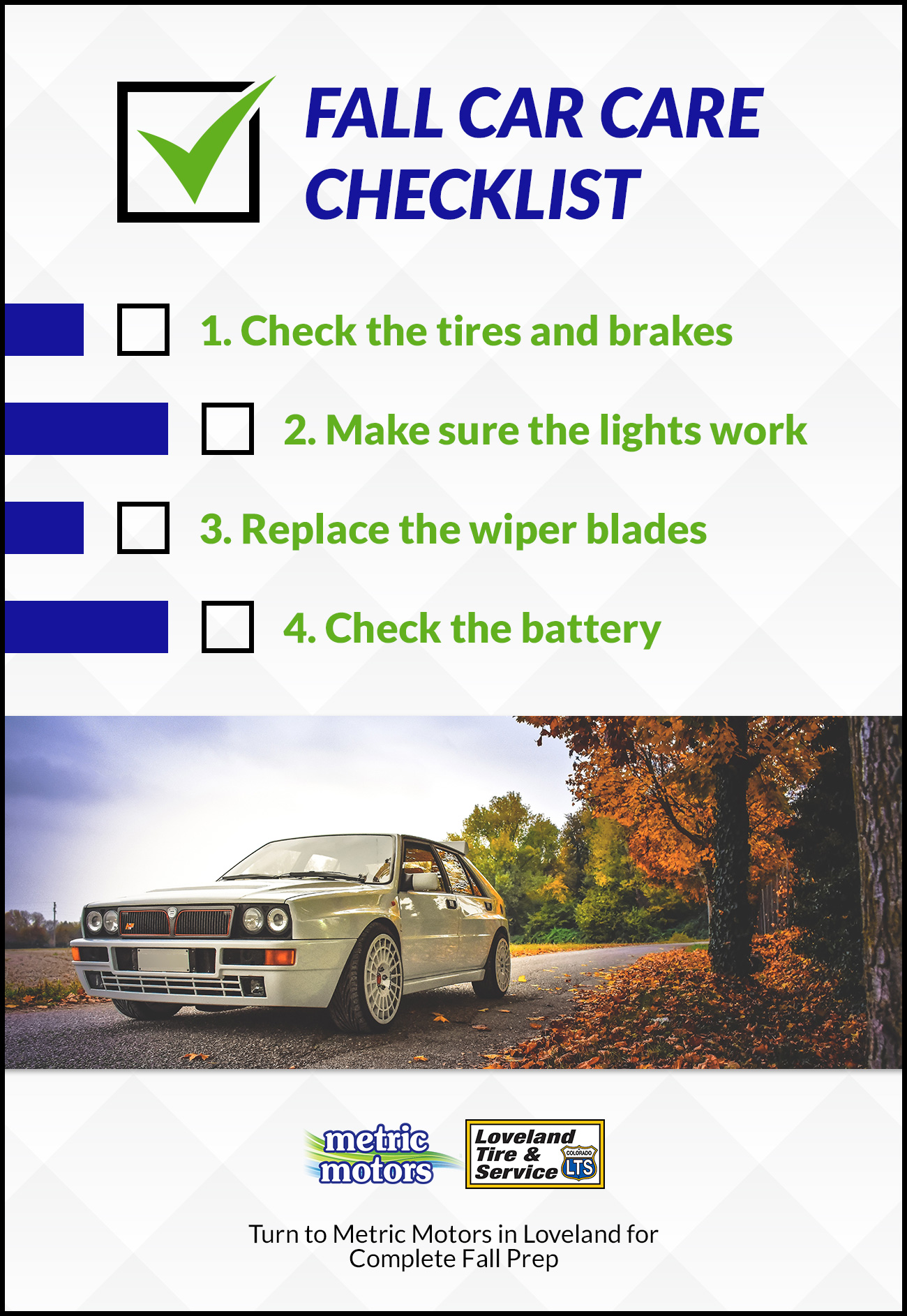 FALL CAR CARE CHECKLIST

1. Check the tires and brakes

2. Make sure the lights work

3. Replace the wiper blades

4. Check the battery

metric motors

Loveland Tire & Service COLORADO LTS

Turn to Metric Motors in Loveland for Complete Fall Prep